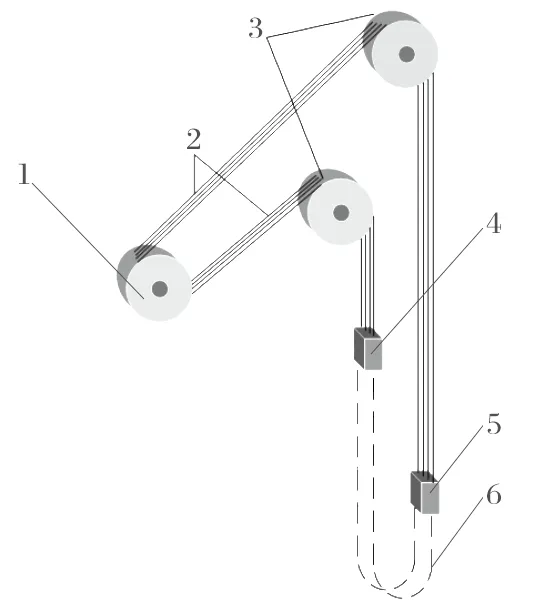 3
2
1
4
5
6